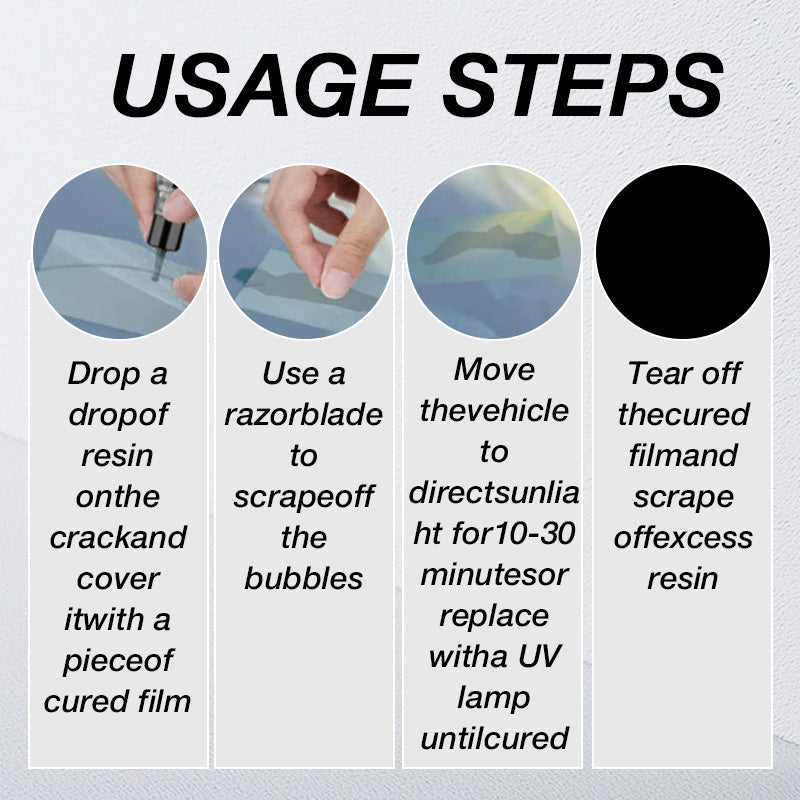 USAGE STEPS

Drop a dropof resin onthe crackand cover itwith a pieceof cured film

Use a razorblade to scrapeoff the bubbles

Move thevehicle to directsunlia ht for10-30 minutesor replace witha UV lamp untilcured

Tear off thecured filmand scrape offexcess resin